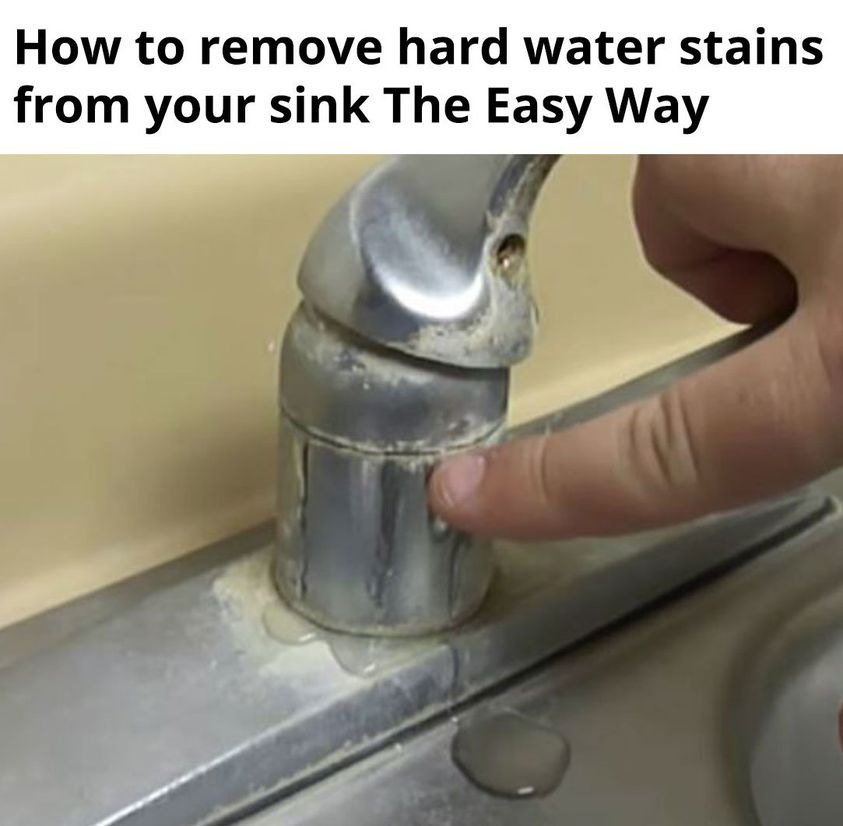 How to remove hard water stains from your sink The Easy Way